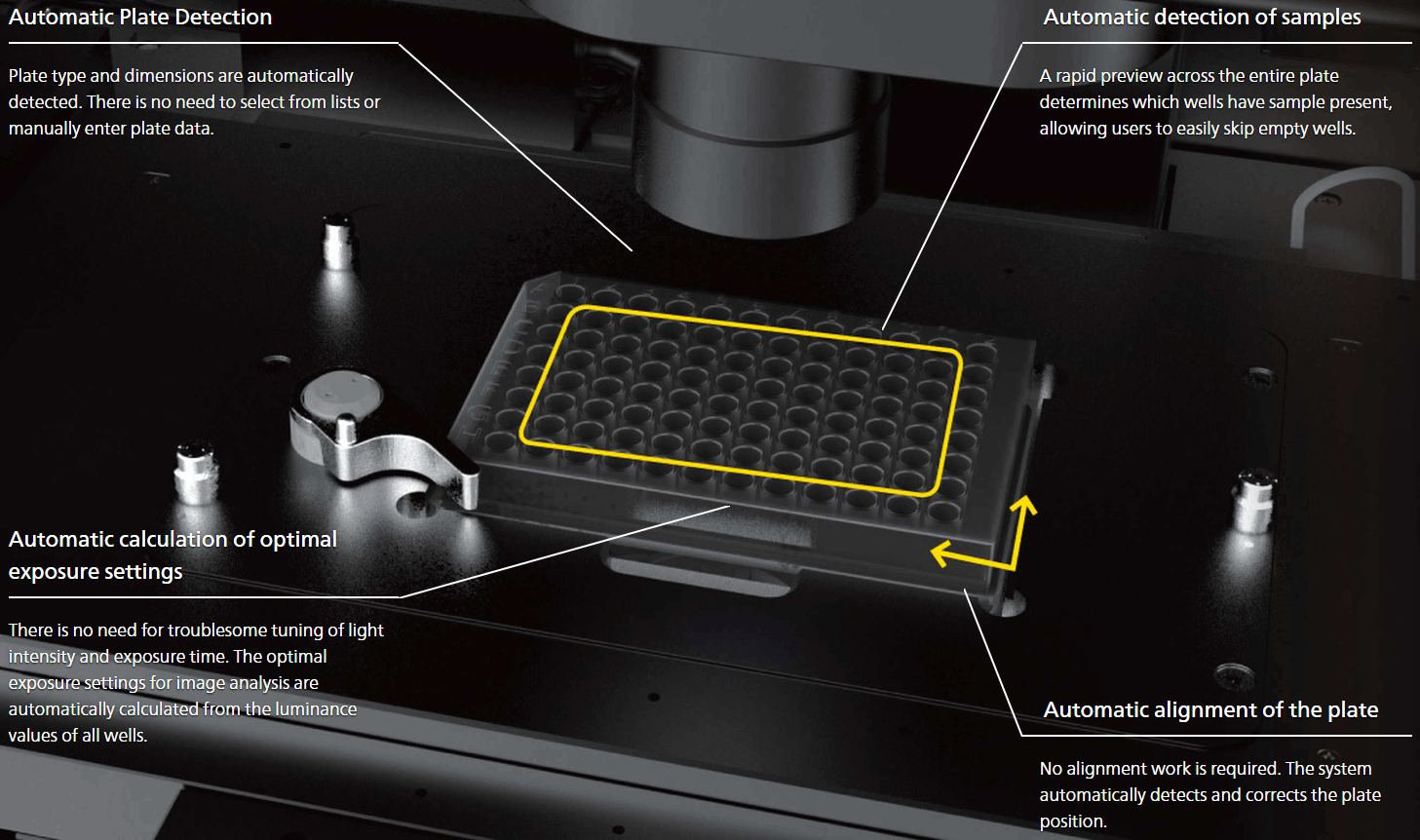 Automatic Plate Detection

Plate type and dimensions are automatically detected. There is no need to select from lists or manually enter plate data.

Automatic detection of samples

A rapid preview across the entire plate determines which wells have sample present, allowing users to easily skip empty wells.

Automatic calculation of optimal exposure settings

There is no need for troublesome tuning of light intensity and exposure time. The optimal exposure settings for image analysis are automatically calculated from the luminance values of all wells.

Automatic alignment of the plate

No alignment work is required. The system automatically detects and corrects the plate position.